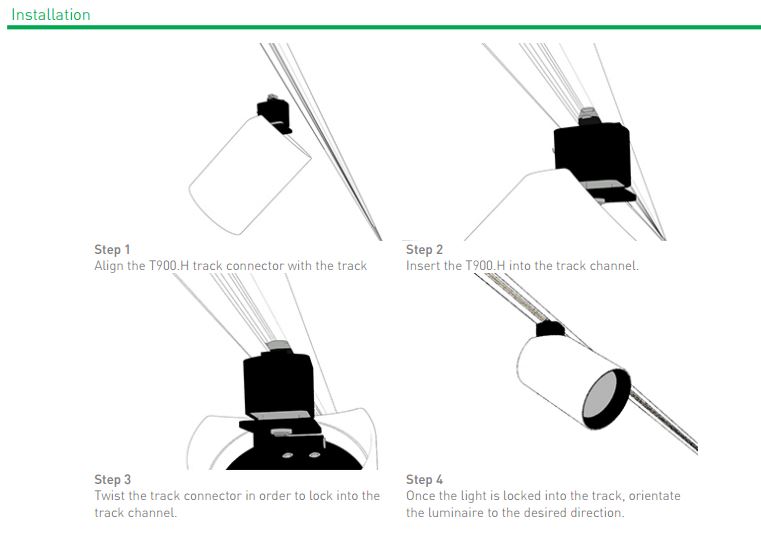 Installation

Step 1
Align the T900.H track connector with the track

Step 2
Insert the T900.H into the track channel.

Step 3
Twist the track connector in order to lock into the track channel.

Step 4
Once the light is locked into the track, orientate the luminaire to the desired direction.